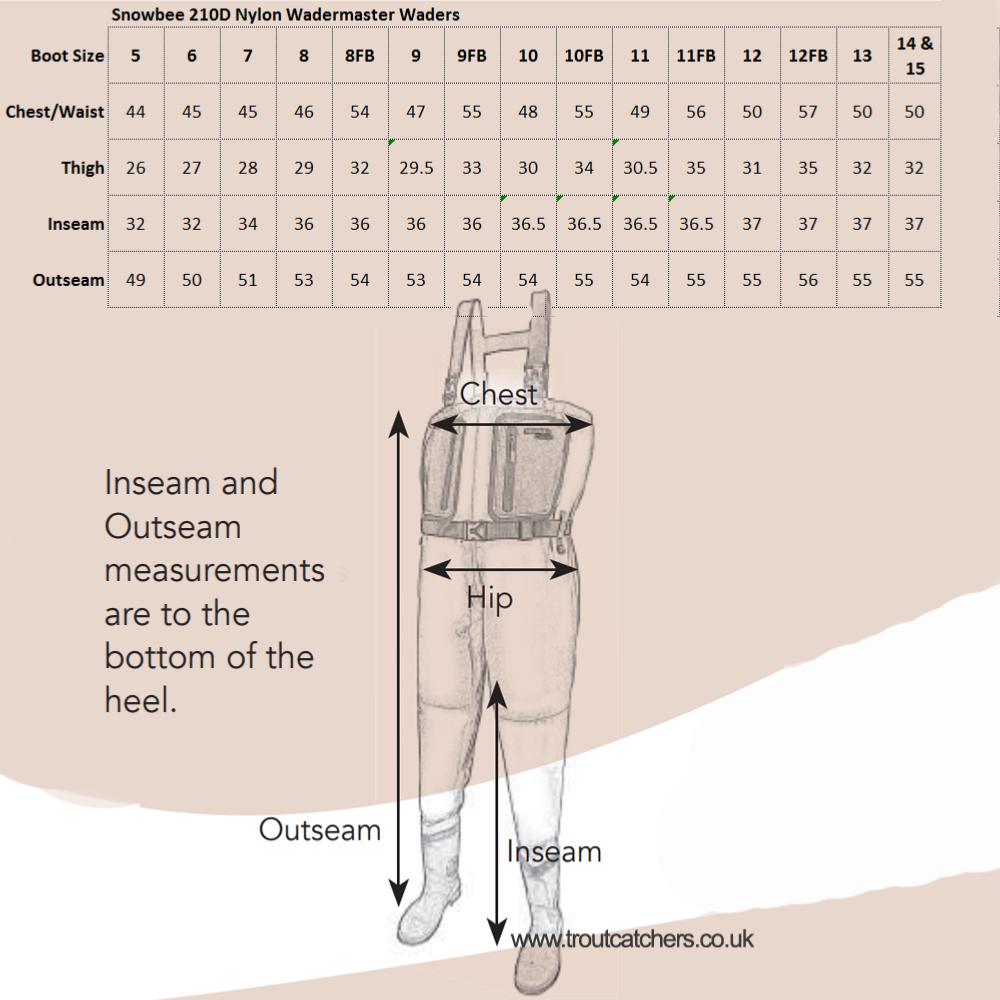 Snowbee 210D Nylon Wadermaster Waders

| Boot Size | 5 | 6 | 7 | 8 | 8FB | 9 | 9FB | 10 | 10FB | 11 | 11FB | 12 | 12FB | 13 | 14 & 15 |
|---|---|---|---|---|---|---|---|---|---|---|---|---|---|---|---|
| Chest/Waist | 44 | 45 | 45 | 46 | 54 | 47 | 55 | 48 | 55 | 49 | 56 | 50 | 57 | 50 | 50 |
| Thigh | 26 | 27 | 28 | 29 | 32 | 29.5 | 33 | 30 | 34 | 30.5 | 35 | 31 | 35 | 32 | 32 |
| Inseam | 32 | 32 | 34 | 36 | 36 | 36 | 36 | 36.5 | 36.5 | 36.5 | 36.5 | 37 | 37 | 37 | 37 |
| Outseam | 49 | 50 | 51 | 53 | 54 | 53 | 54 | 54 | 55 | 54 | 55 | 55 | 56 | 55 | 55 |

Chest

Inseam and Outseam measurements are to the bottom of the heel.

Hip

Outseam

Inseam

www.troutcatchers.co.uk